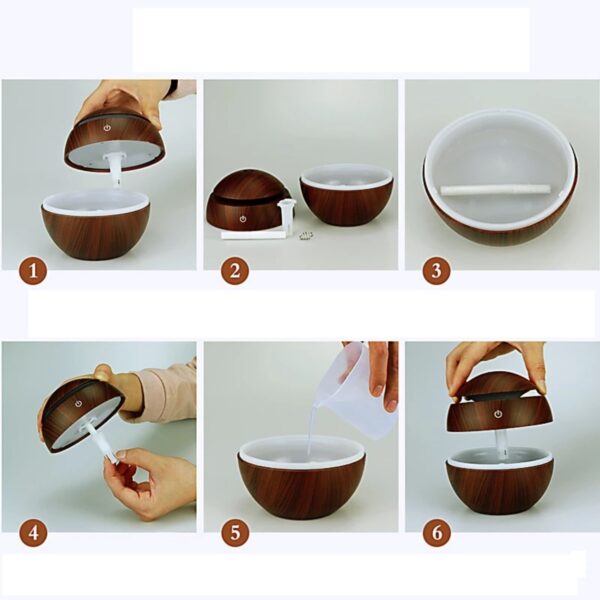 1
2
3
4
5
6