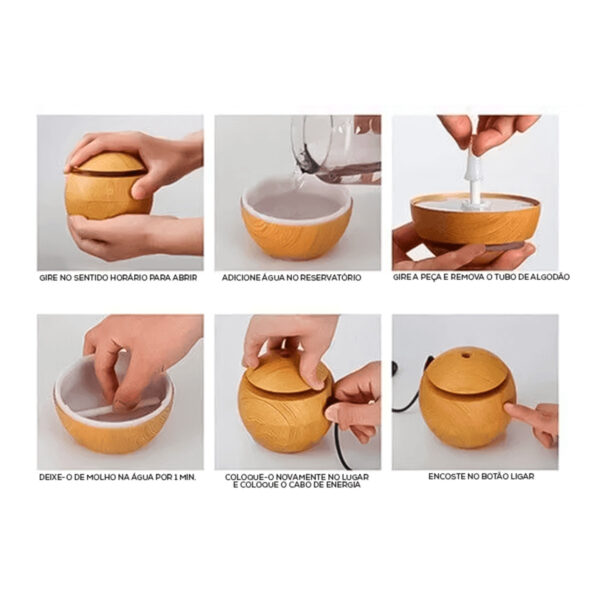 GIRE NO SENTIDO HORÁRIO PARA ABRIR

ADICIONE ÁGUA NO RESERVATÓRIO

GIRE A PEÇA E REMOVA O TUBO DE ALGODÃO

DEIXE-O DE MOLHO NA ÁGUA POR 1 MIN.

COLOQUE-O NOVAMENTE NO LUGAR E COLOQUE O CABO DE ENERGIA

ENCOSTE NO BOTÃO LIGAR