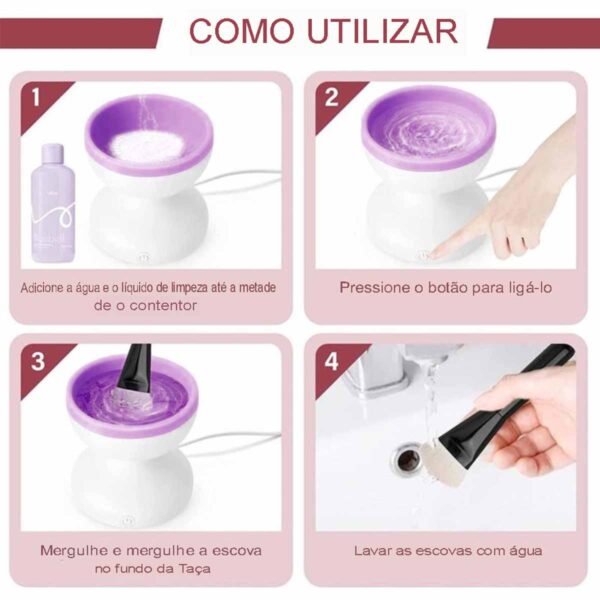 COMO UTILIZAR

1

Adicione a água e o líquido de limpeza até a metade de o contentor

2

Pressione o botão para ligá-lo

3

Mergulhe e mergulhe a escova no fundo da Taça

4

Lavar as escovas com água