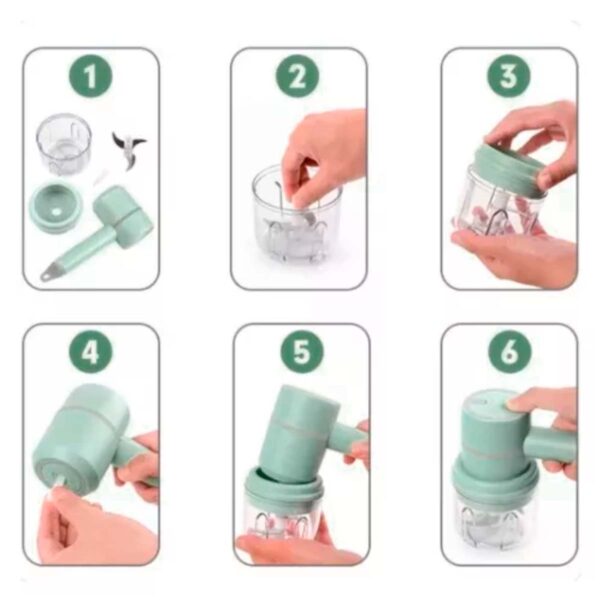 1

2

3

4

5

6