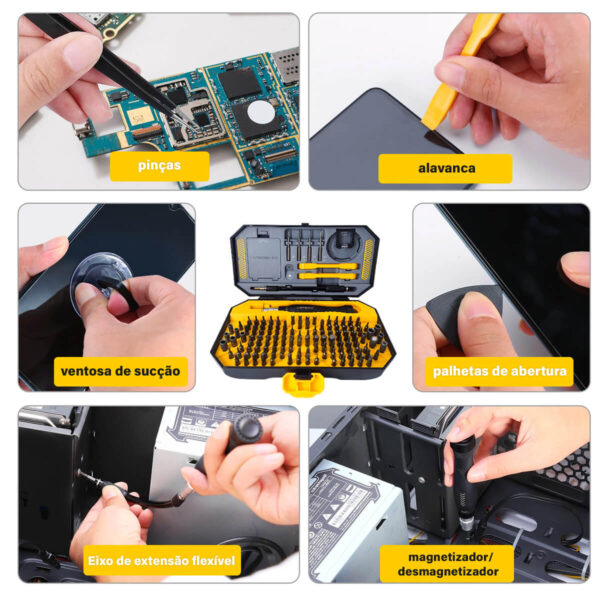 pinças

alavanca

ventosa de sucção

palhetas de abertura

Eixo de extensão flexível

magnetizador/
desmagnetizador